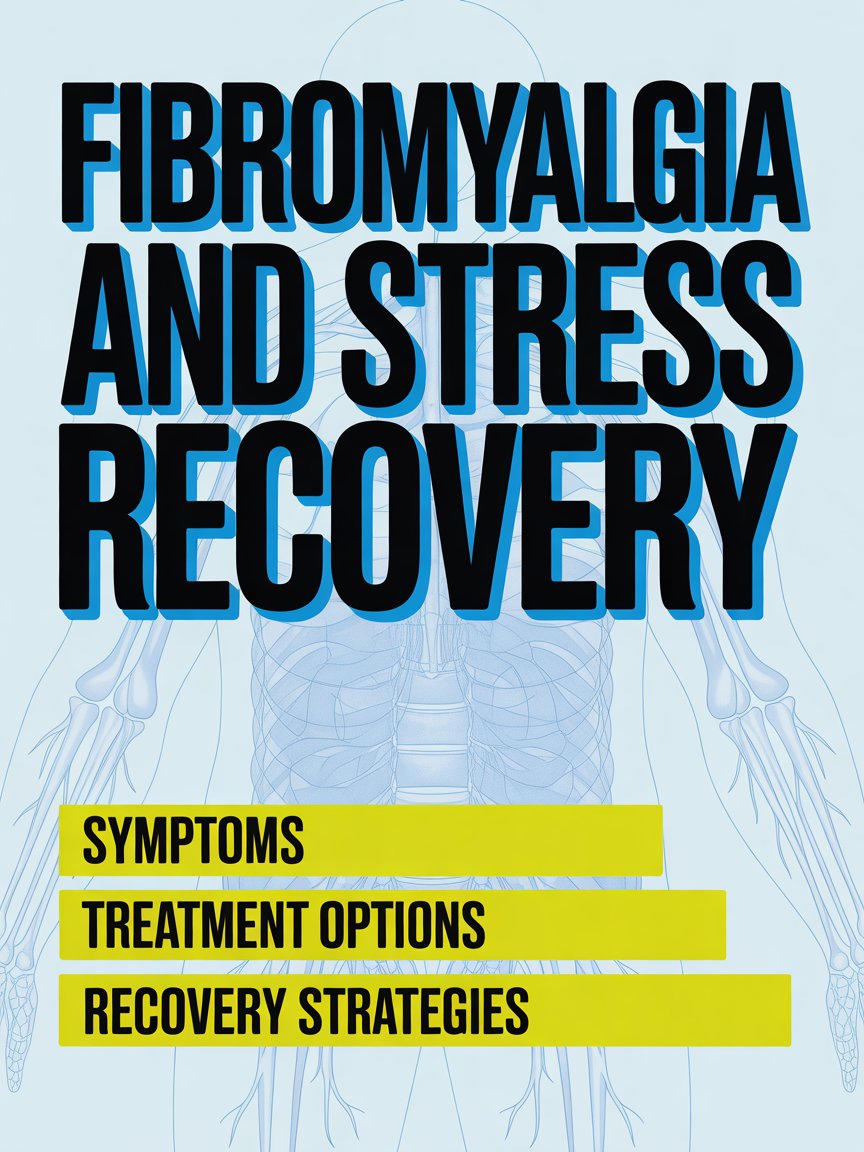 FIBROMYALGIA AND STRESS RECOVERY

SYMPTOMS

TREATMENT OPTIONS

RECOVERY STRATEGIES