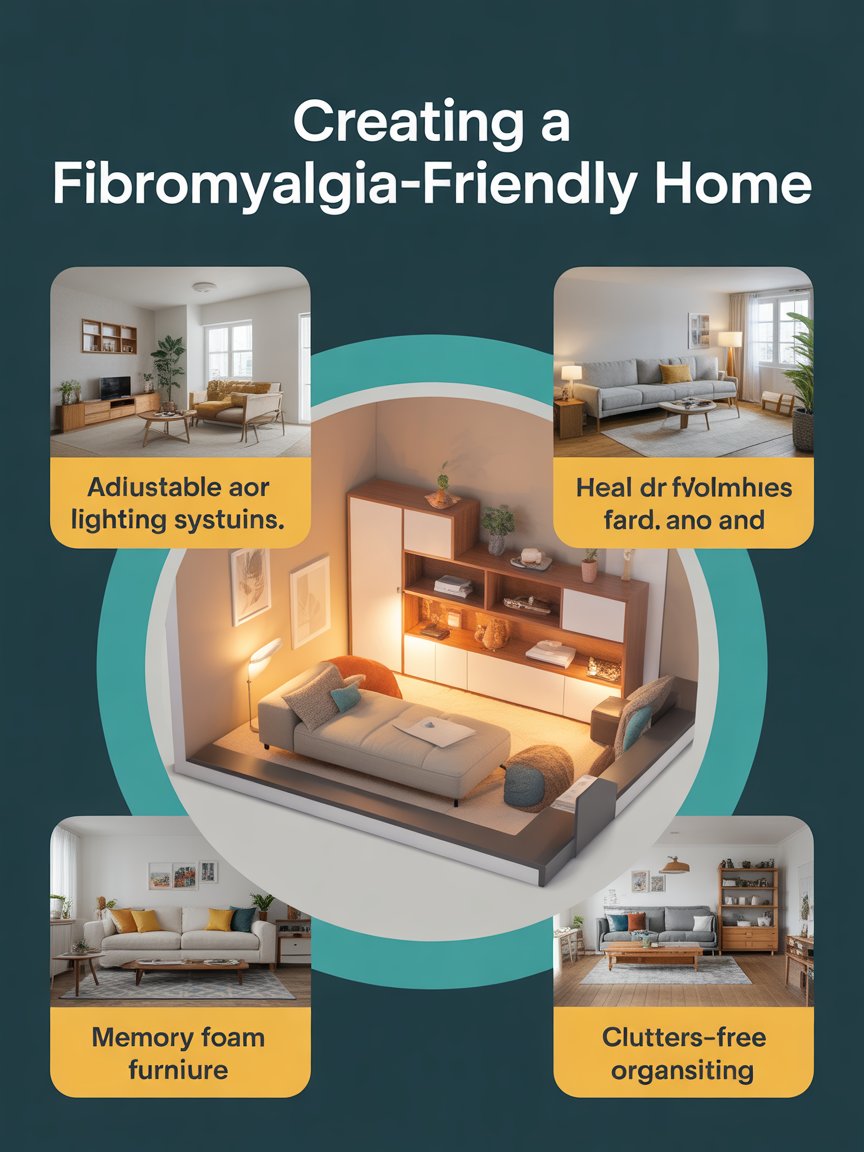 Creating a Fibromyalgia-Friendly Home

Adiustable aor lighting systuins.

Heal dr fvolmhies fard. ano and

Memory foam furniure

Clutters-free organsiting