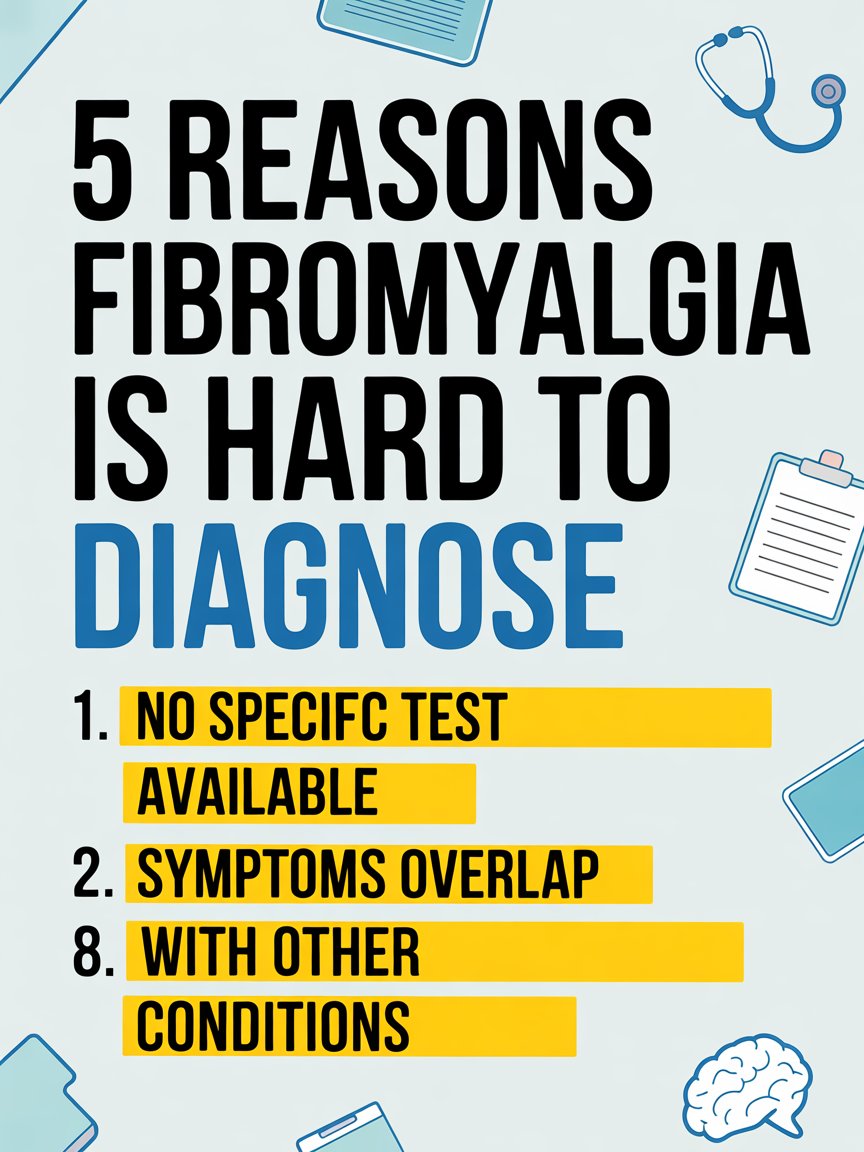 5 REASONS FIBROMYALGIA IS HARD TO DIAGNOSE

1. NO SPECIFC TEST AVAILABLE

2. SYMPTOMS OVERLAP

8. WITH OTHER CONDITIONS