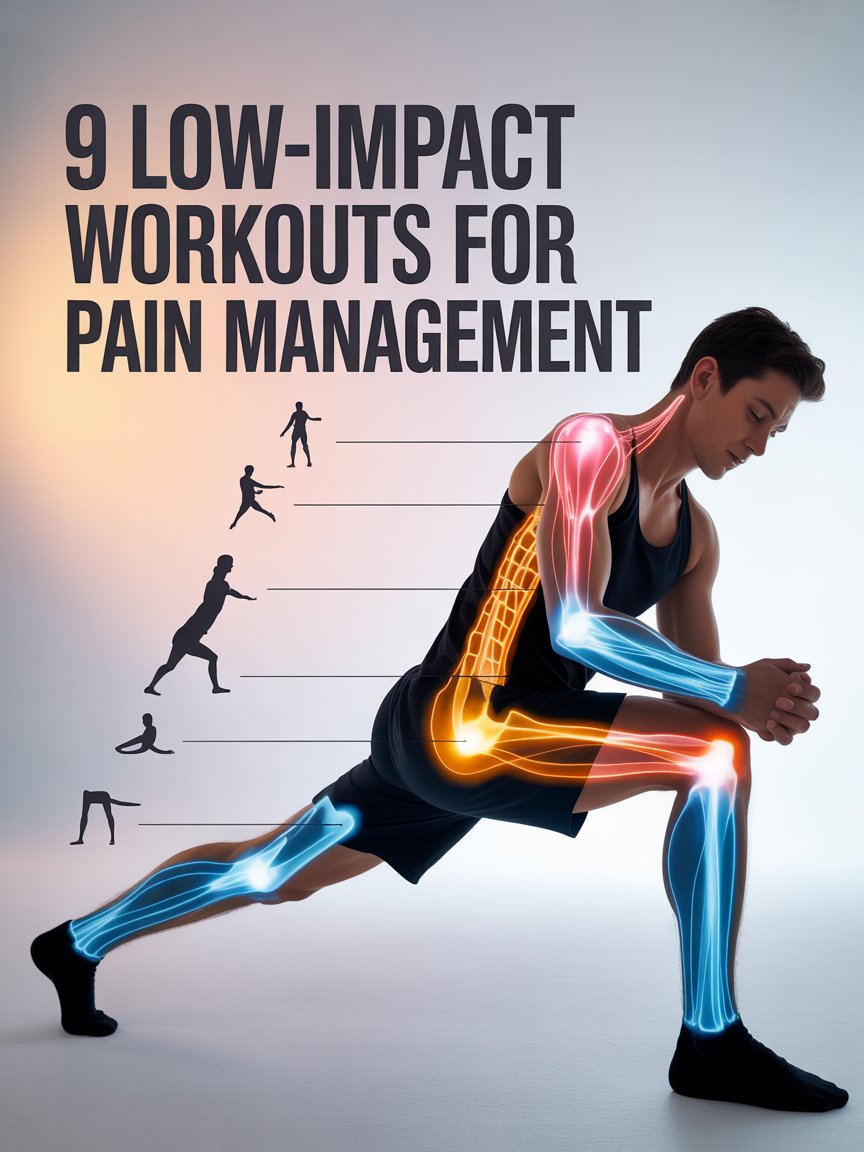 9 LOW-IMPACT WORKOUTS FOR PAIN MANAGEMENT