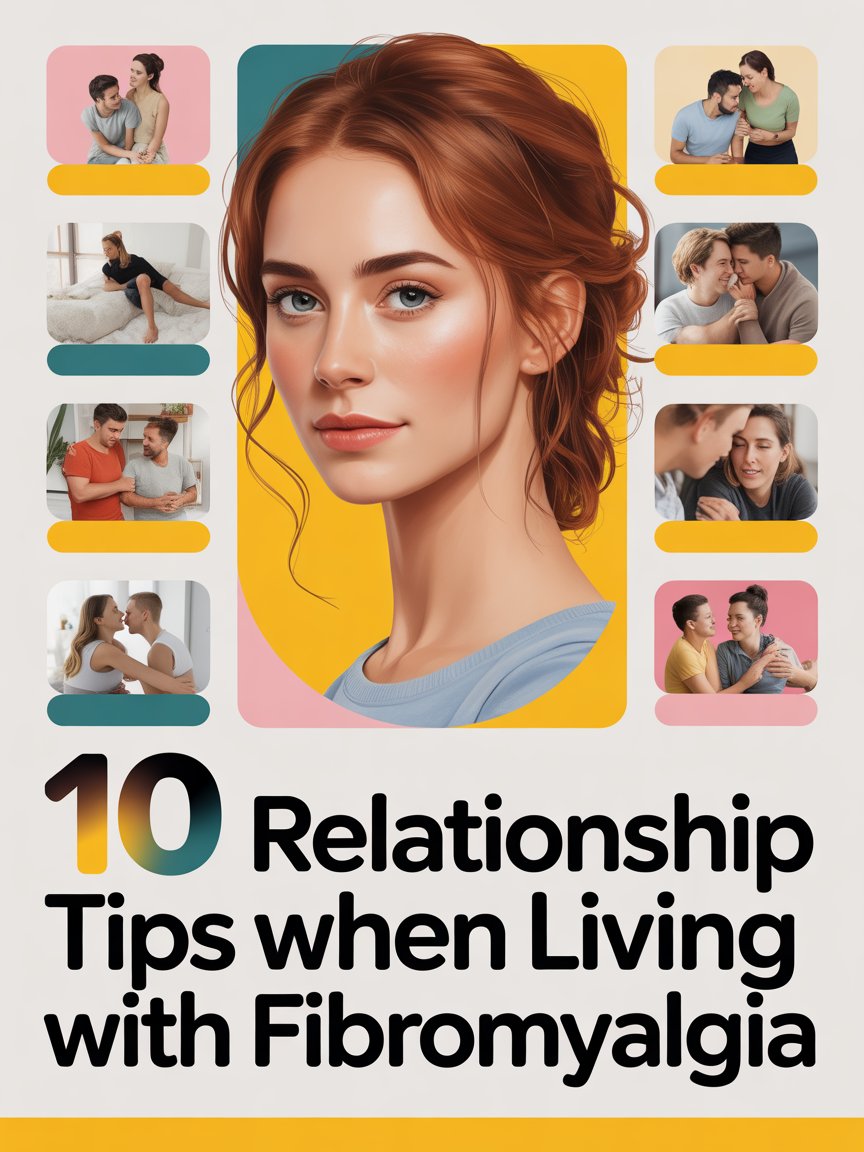 10 Relationship Tips when Living with Fibromyalgia