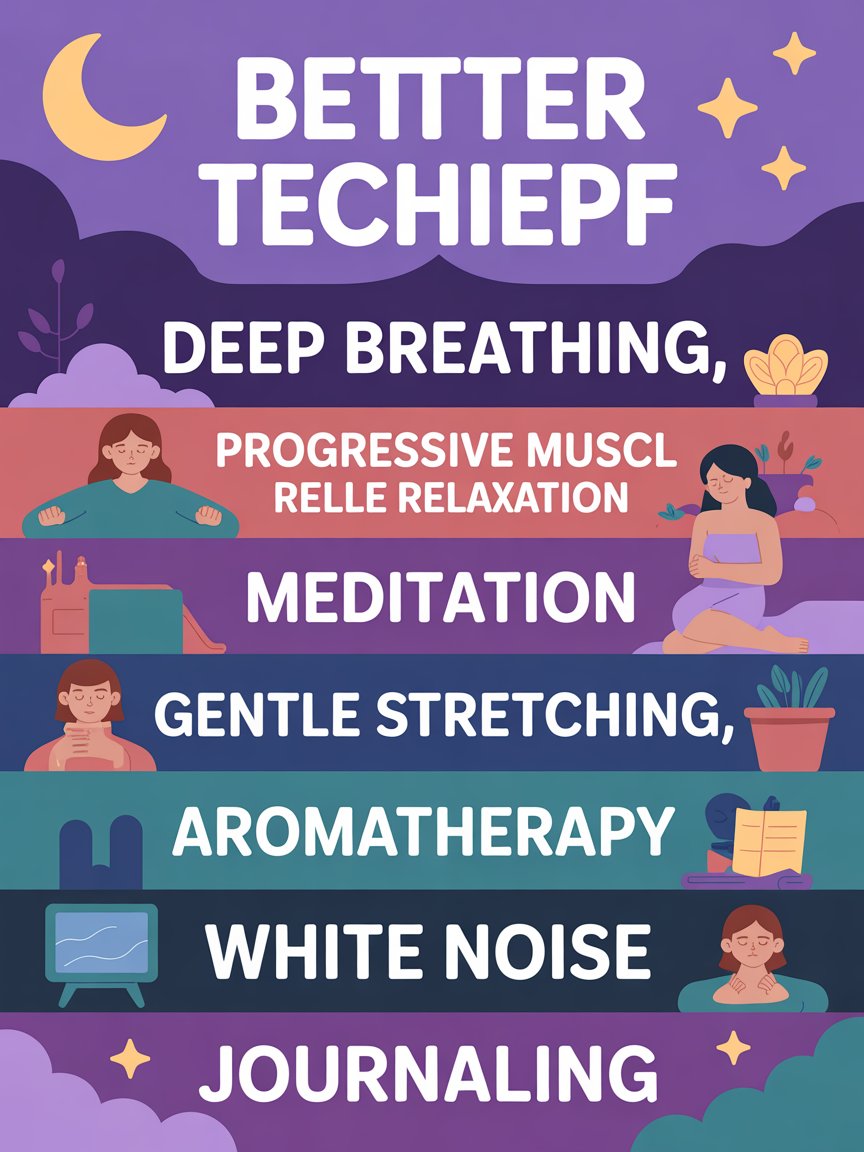 BETTTER TECHIEPF

DEEP BREATHING,

PROGRESSIVE MUSCL RELLE RELAXATION

MEDITATION

GENTLE STRETCHING,

AROMATHERAPY

WHITE NOISE

JOURNALING