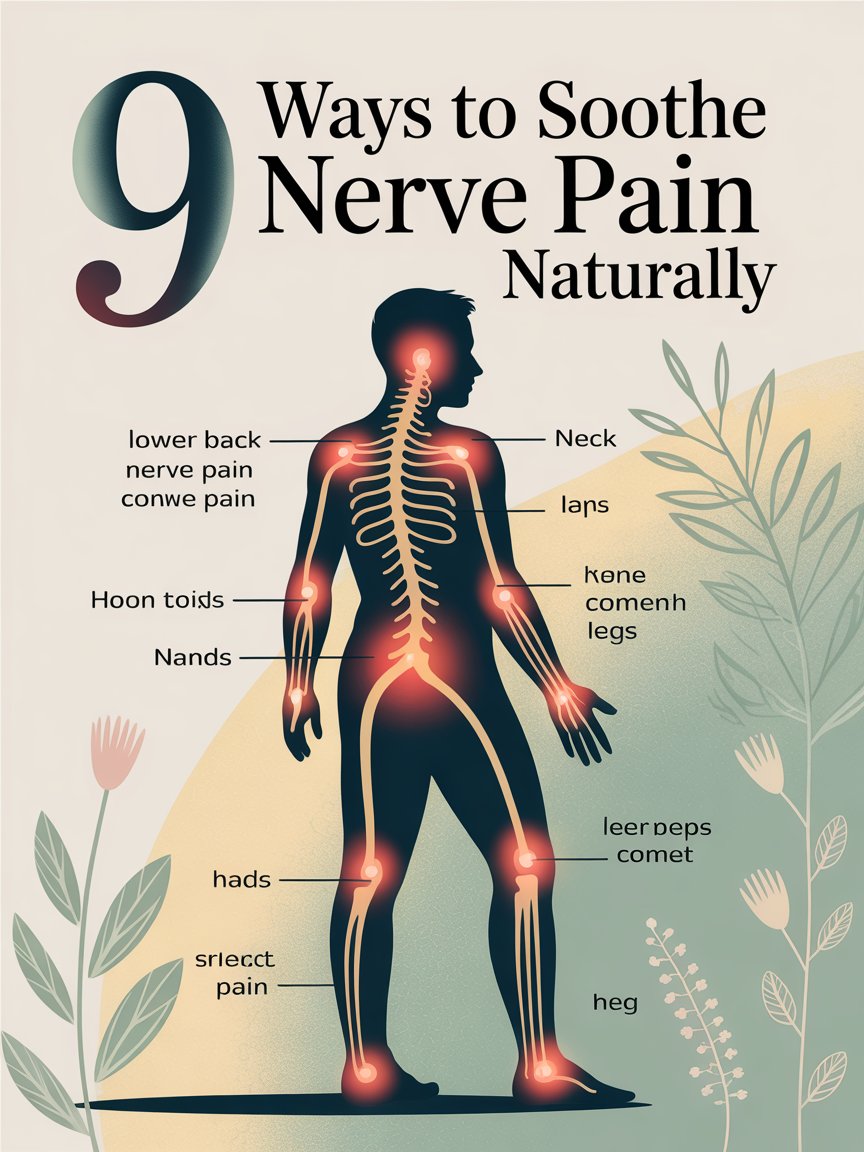 9 Ways to Soothe Nerve Pain Naturally

lower back nerve pain conwe pain

Neck

laps

Hoon toids

kone comenh legs

Nands

leer peps comet

hads

srlecct pain

heg