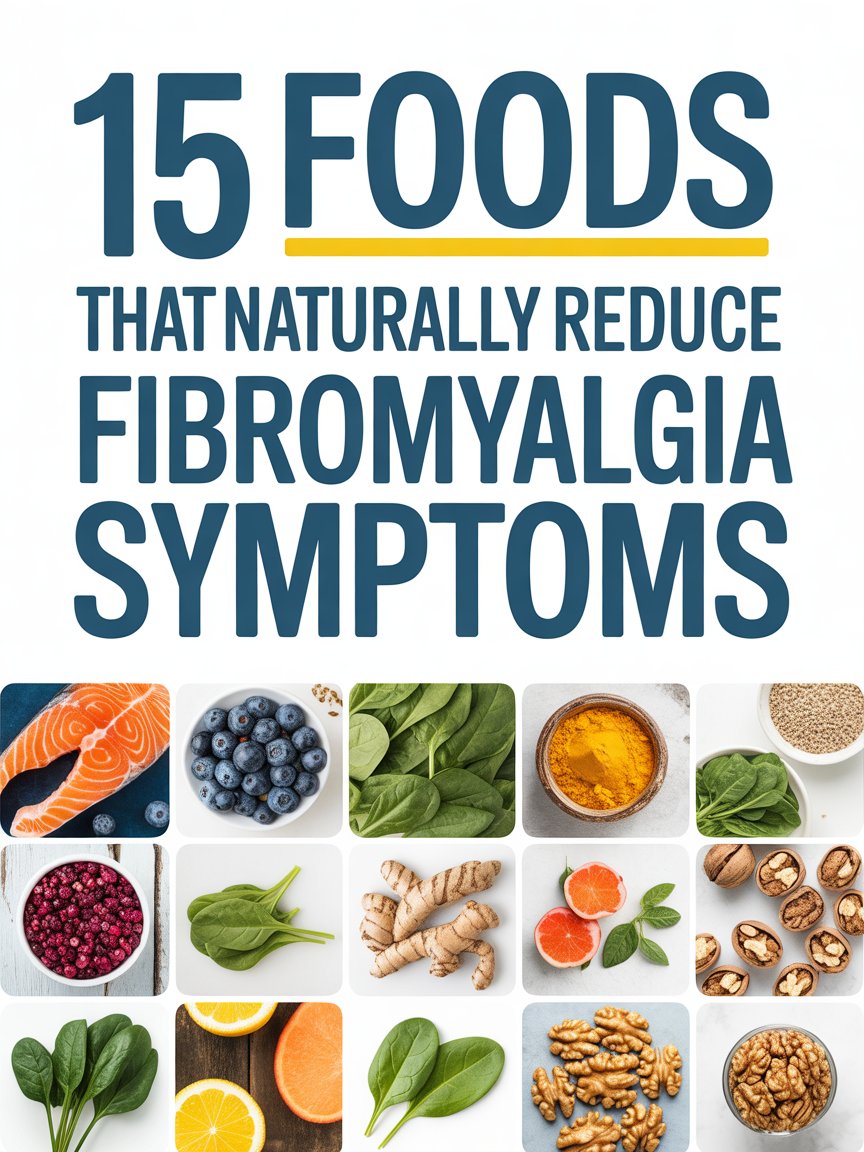 15 FOODS

THAT NATURALLY REDUCE FIBROMYALGIA SYMPTOMS