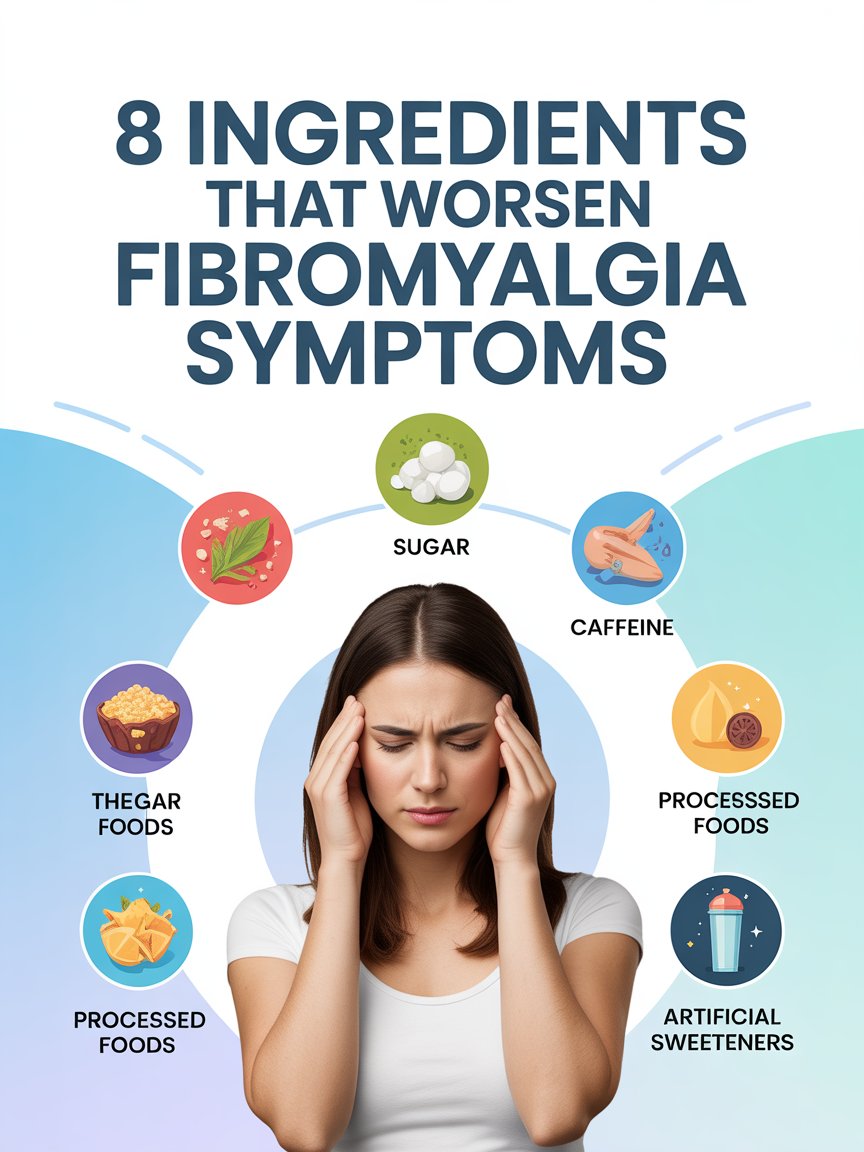 8 INGREDIENTS THAT WORSEN FIBROMYALGIA SYMPTOMS

SUGAR

CAFFEINE

THEGAR FOODS

PROCESSSED FOODS

PROCESSED FOODS

ARTIFICIAL SWEETENERS