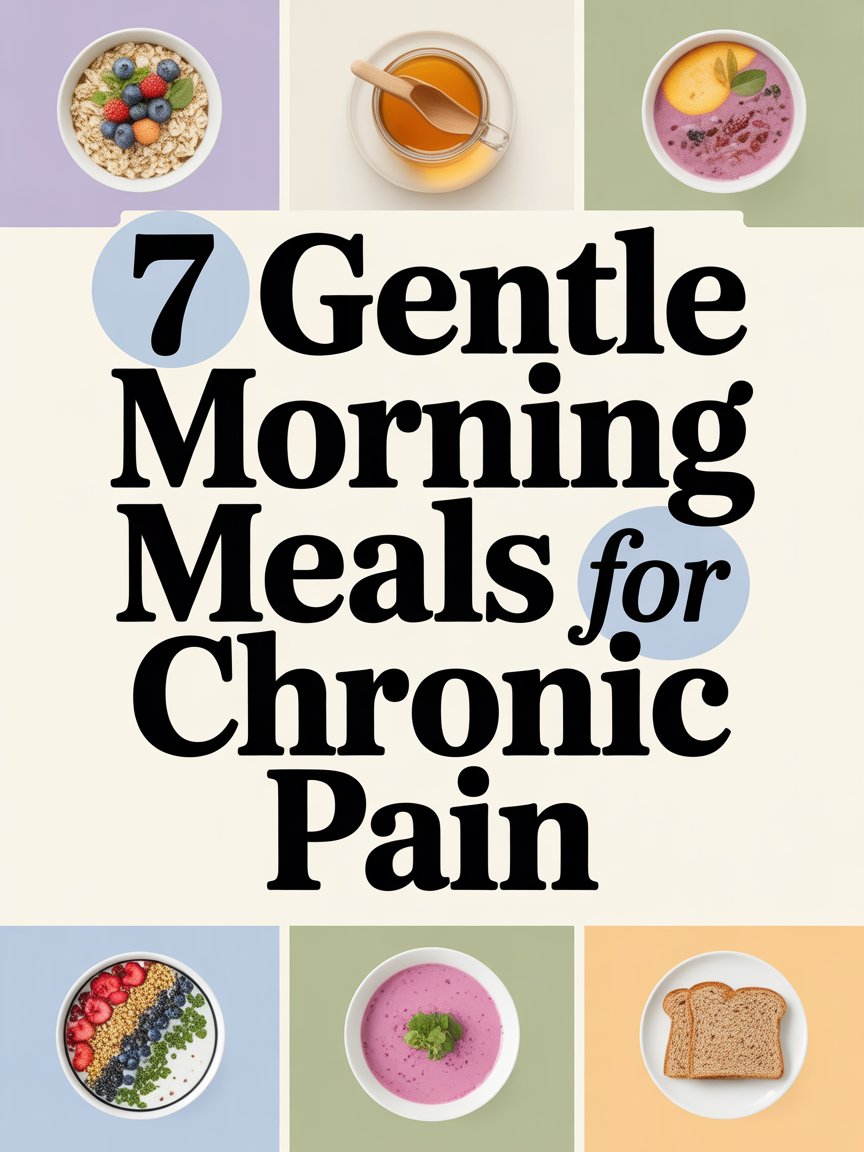 7 Gentle Morning Meals for Chronic Pain