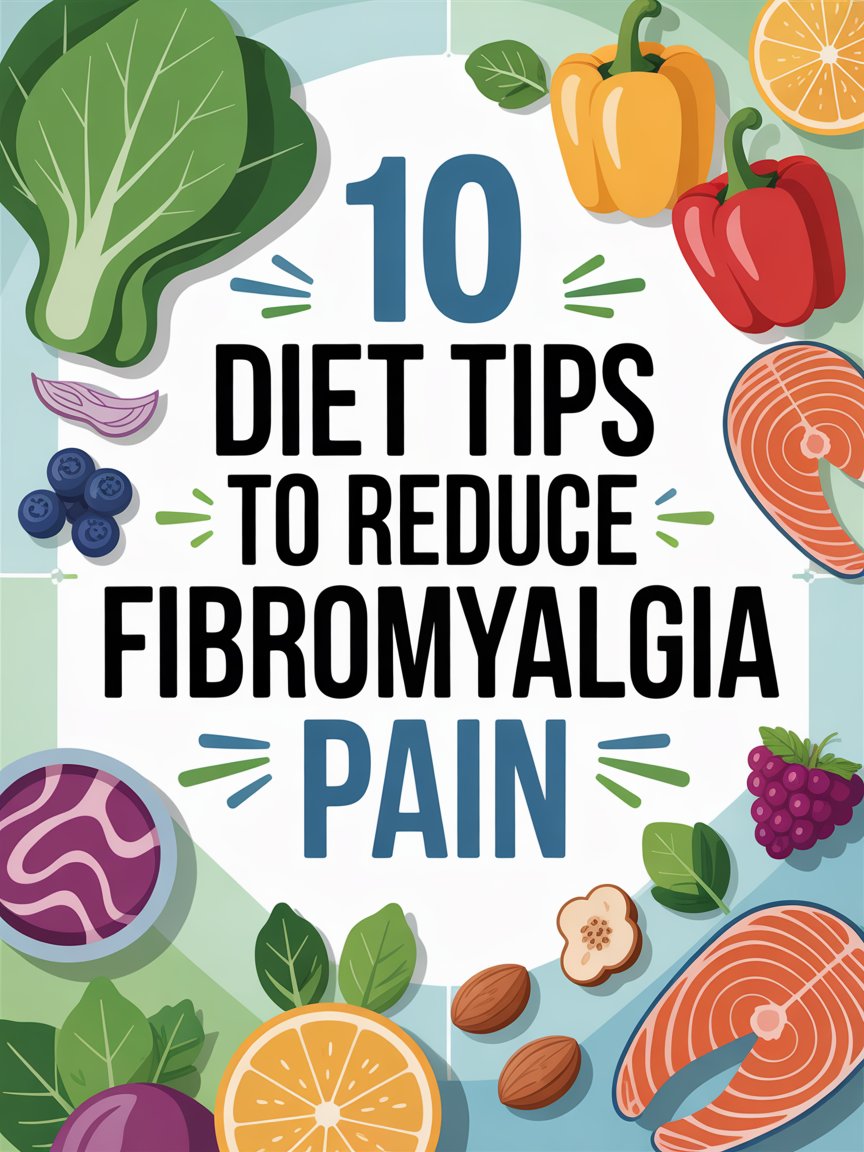 10
DIET TIPS
TO REDUCE
FIBROMYALGIA
PAIN