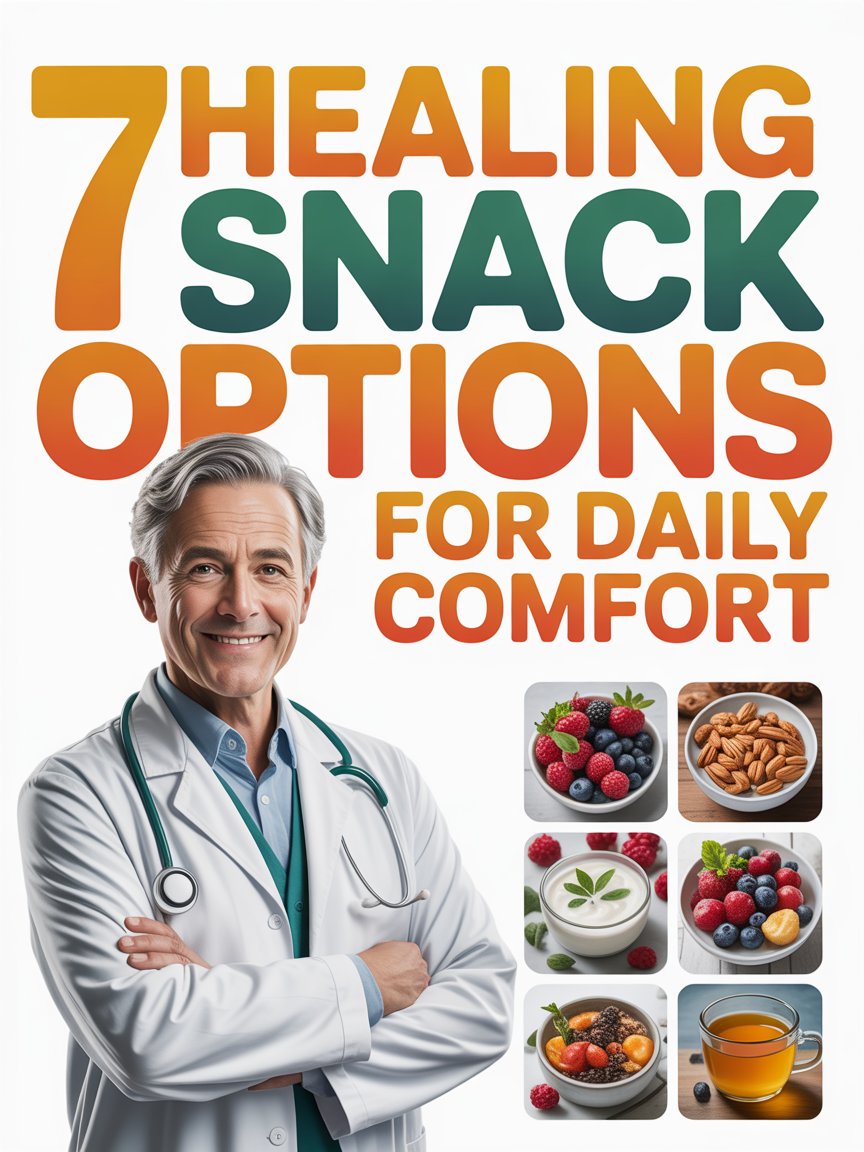 7 HEALING SNACK OPTIONS FOR DAILY COMFORT