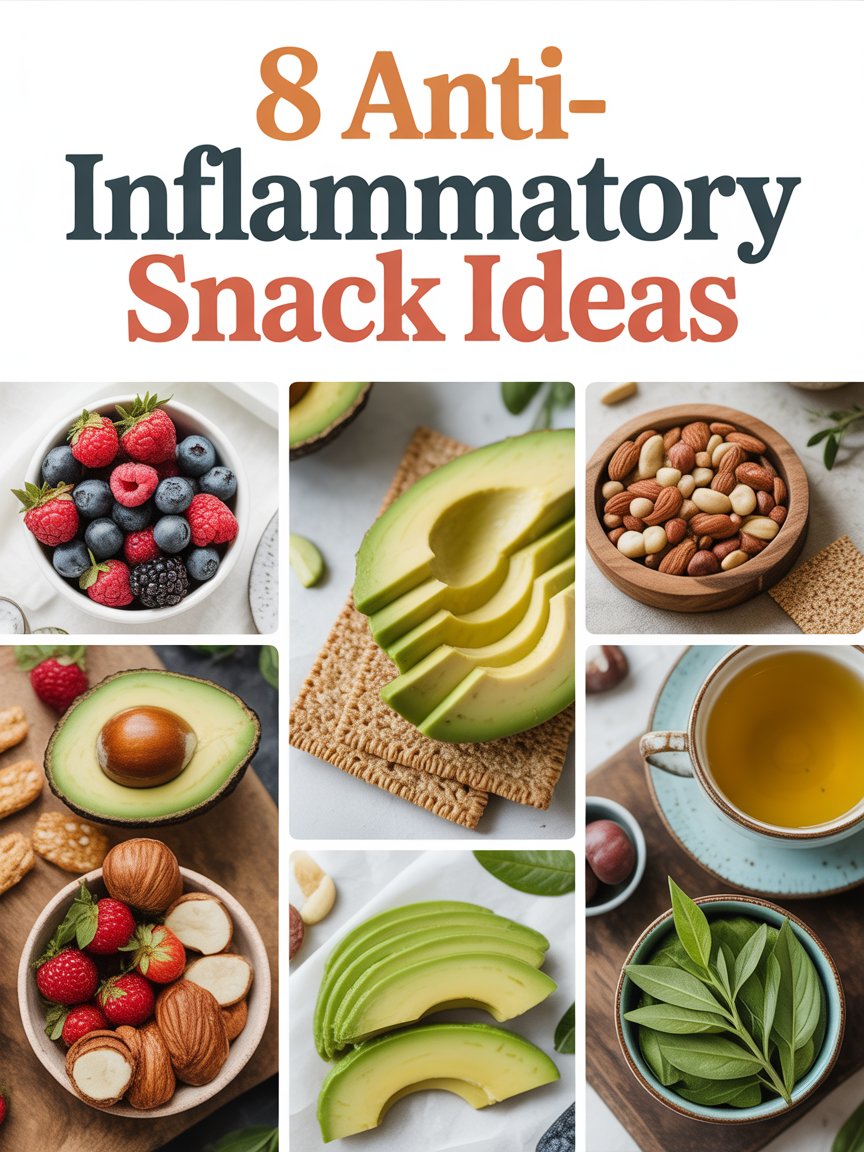 8 Anti-Inflammatory Snack Ideas