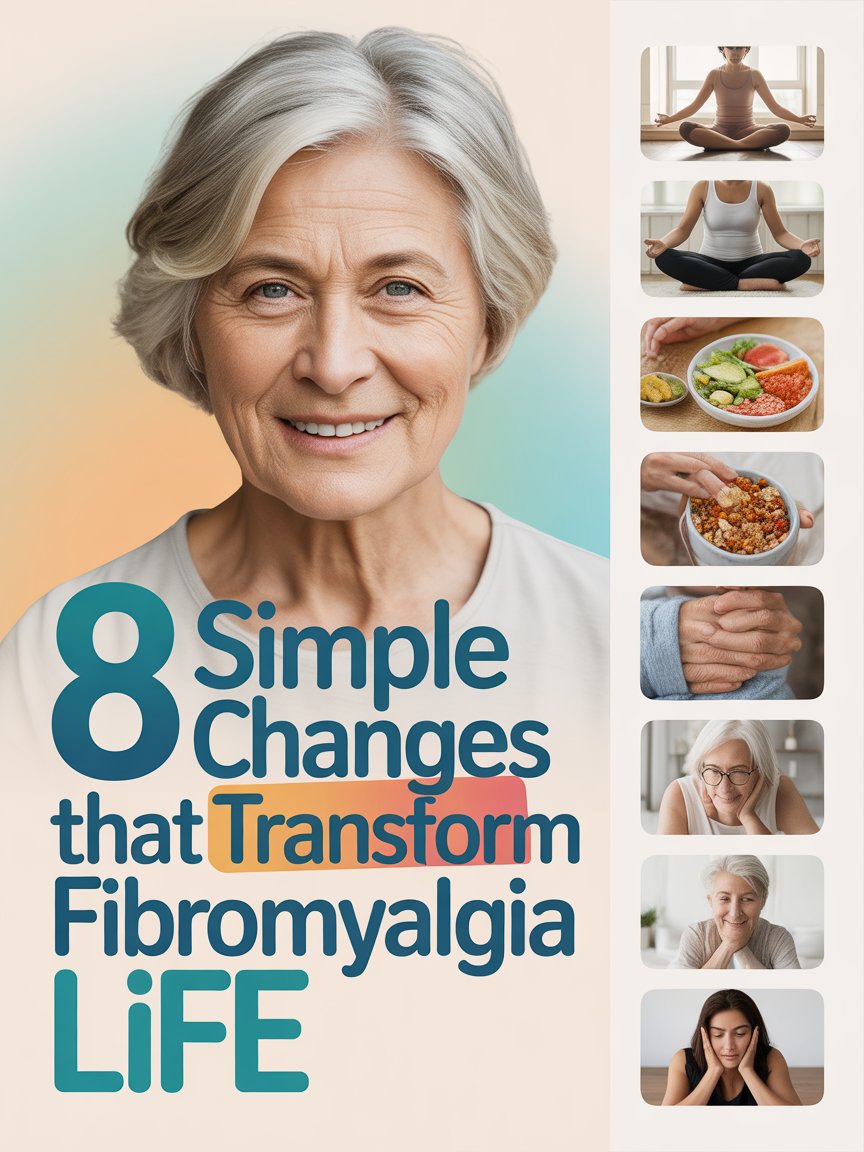 8 Simple Changes that Transform Fibromyalgia LiFE