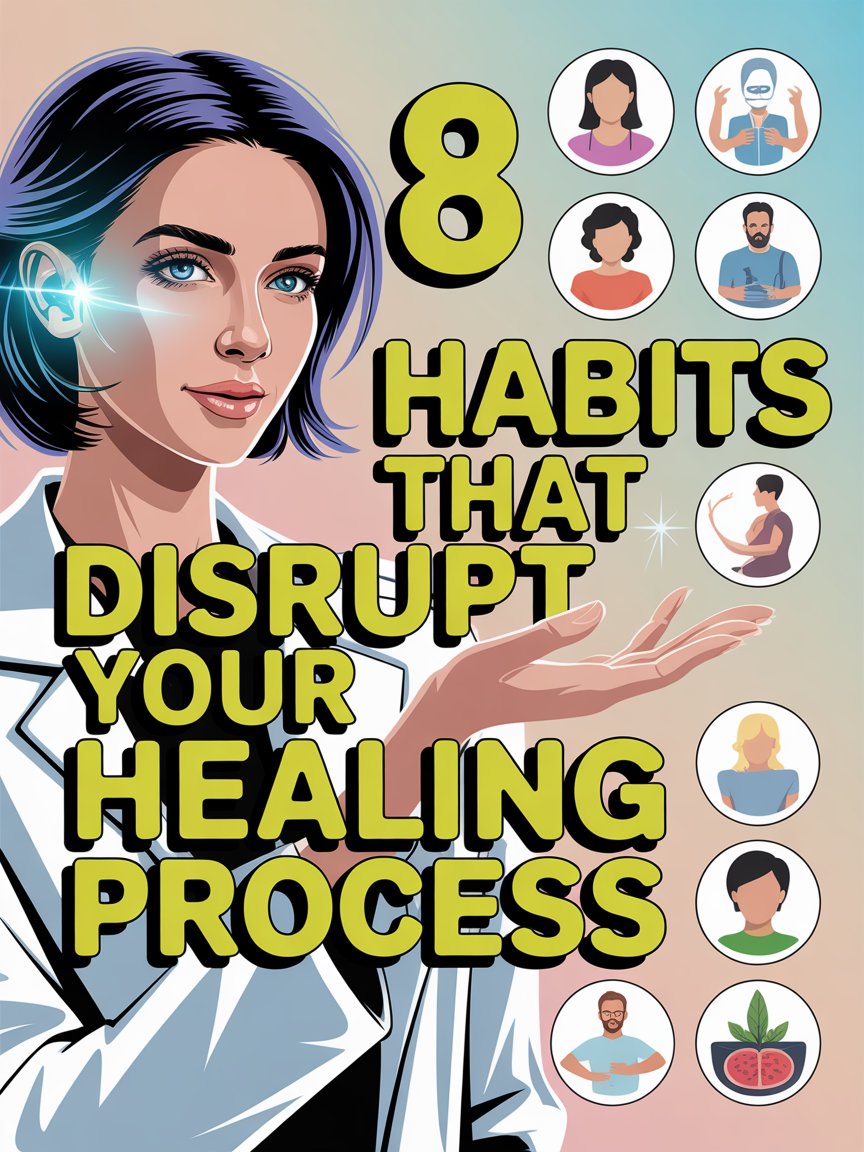 8
HABITS
THAT
DISRUPT
YOUR
HEALING
PROCESS