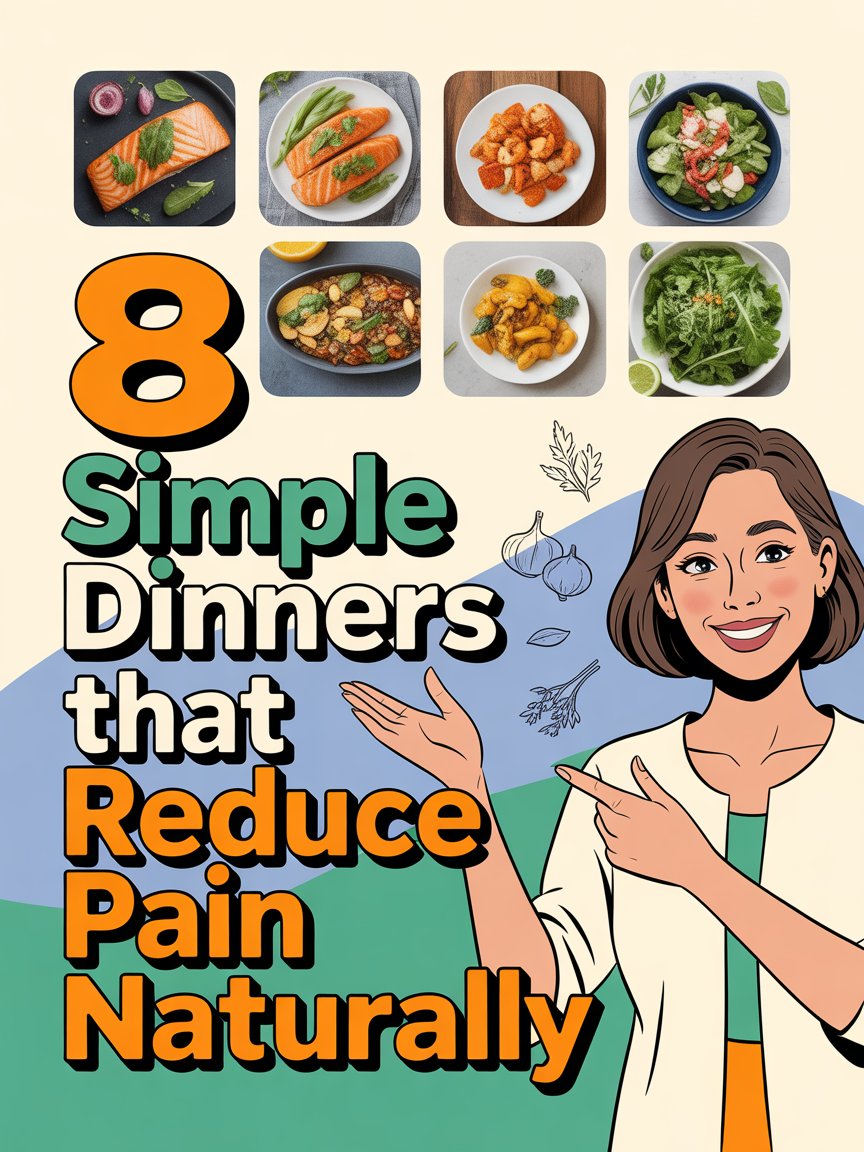 8 Simple Dinners that Reduce Pain Naturally