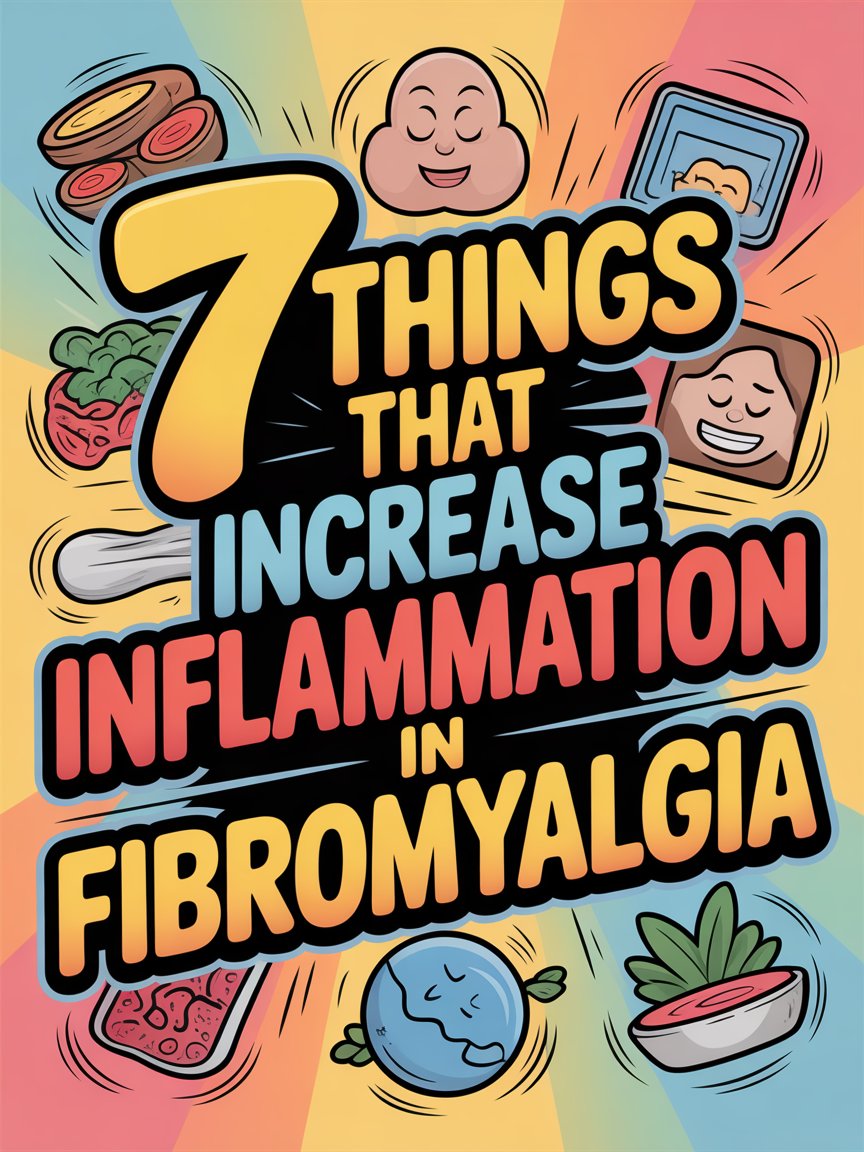 7 THINGS THAT INCREASE INFLAMMATION IN FIBROMYALGIA