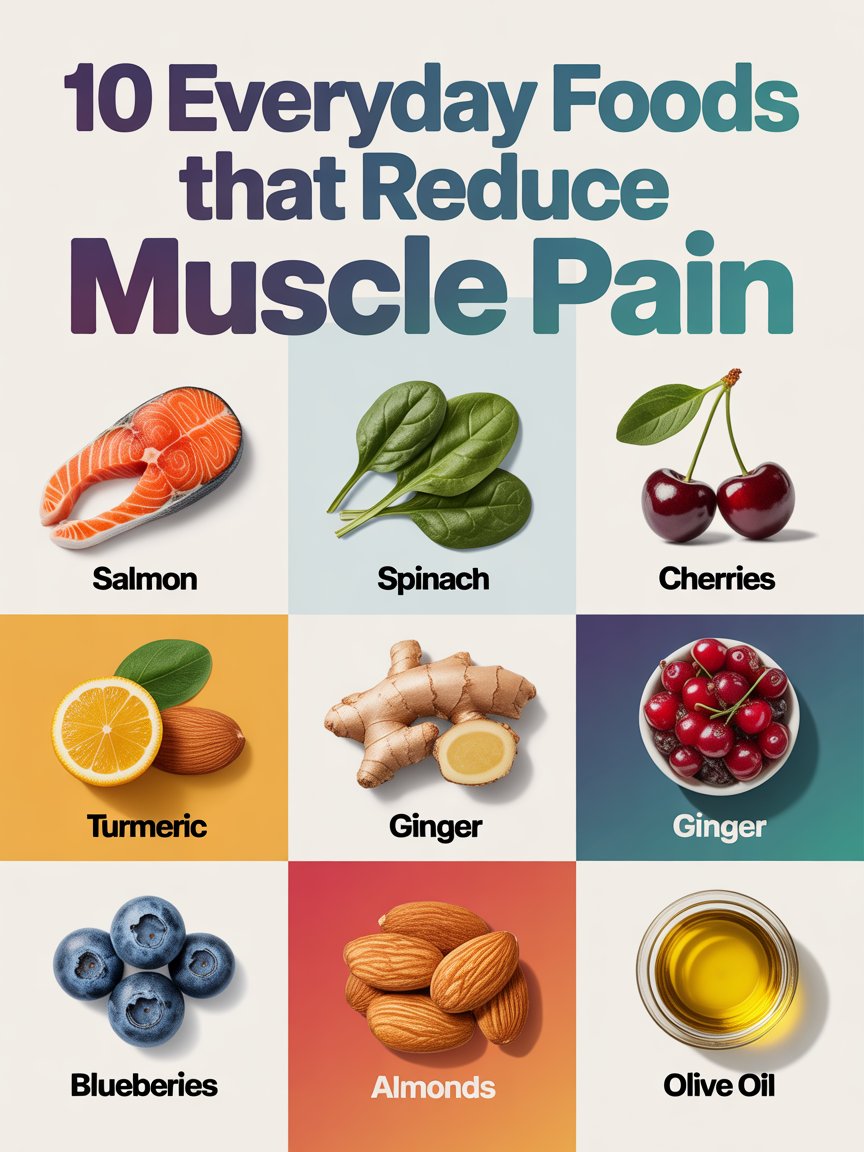 10 Everyday Foods that Reduce Muscle Pain

Salmon

Spinach

Cherries

Turmeric

Ginger

Ginger

Blueberies

Almonds

Olive Oil