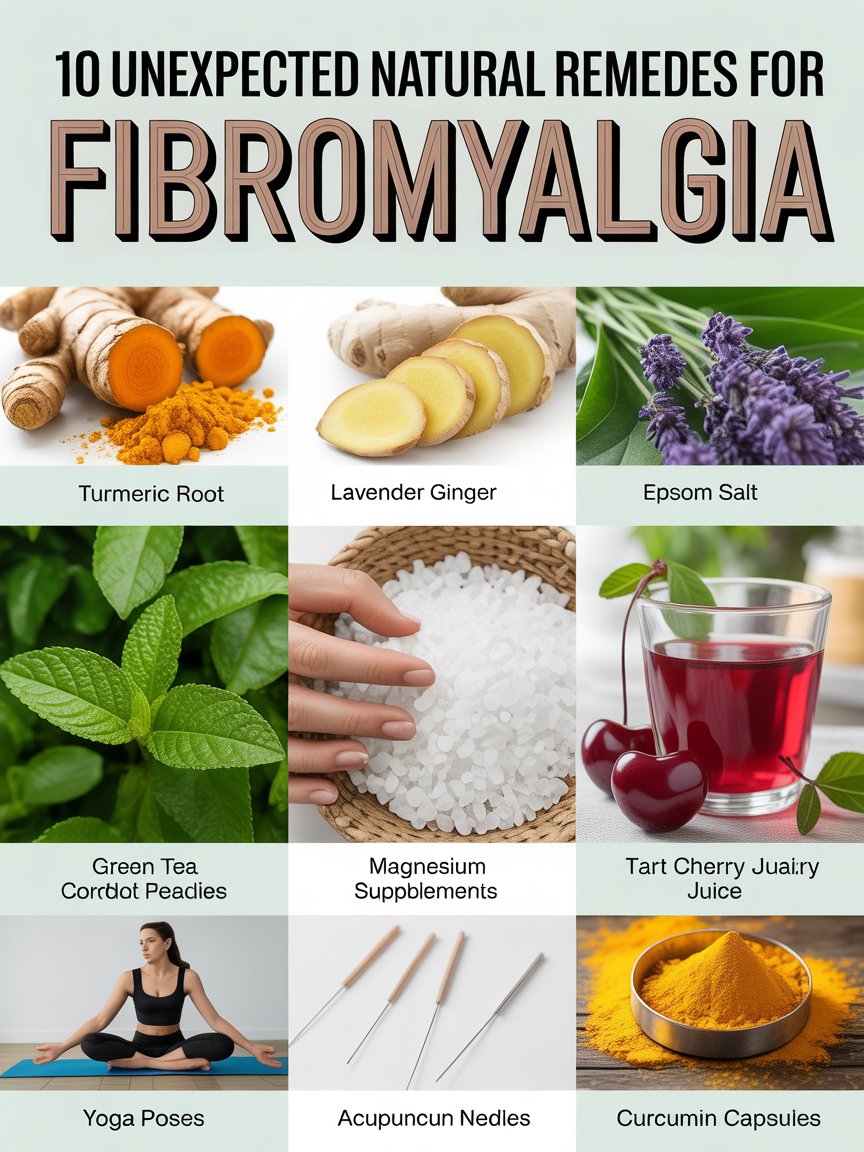 10 UNEXPECTED NATURAL REMEDES FOR
FIBROMYALGIA

Turmeric Root

Lavender Ginger

Epsom Salt

Green Tea
Corrdot Peadies

Magnesium
Suppblements

Tart Cherry Juairy
Juice

Yoga Poses

Acupuncun Nedles

Curcumin Capsules