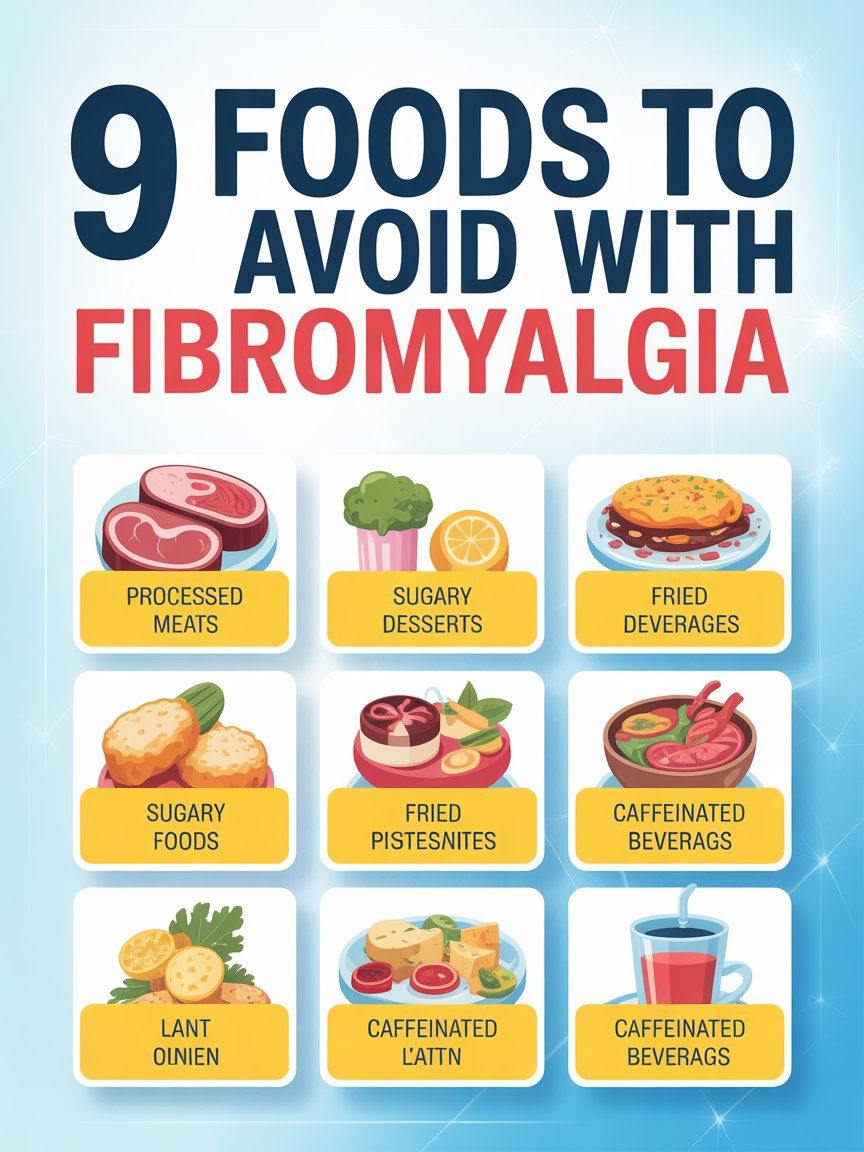 9 FOODS TO AVOID WITH FIBROMYALGIA

PROCESSED MEATS

SUGARY DESSERTS

FRIED DEVERAGES

SUGARY FOODS

FRIED PISTESNITES

CAFFEINATED BEVERAGS

LANT OINIEN

CAFFEINATED L'ATTN

CAFFEINATED BEVERAGS